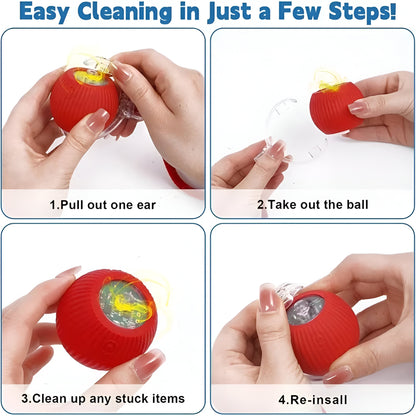 Easy Cleaning in Just a Few Steps!

1.Pull out one ear

2.Take out the ball

3.Clean up any stuck items

4.Re-insall